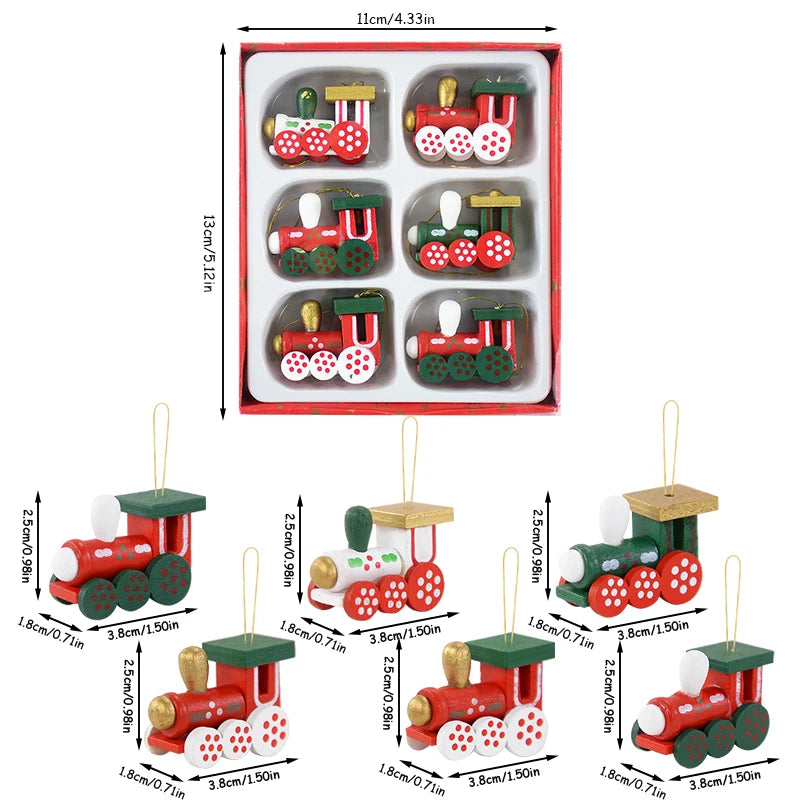 11cm/4.33in

13cm/5.12in

2.5cm/0.98in
1.8cm/0.71in
3.8cm/1.50in

2.5cm/0.98in
1.8cm/0.71in
3.8cm/1.50in

2.5cm/0.98in
1.8cm/0.71in
3.8cm/1.50in

2.5cm/0.98in
1.8cm/0.71in
3.8cm/1.50in

2.5cm/0.98in
1.8cm/0.71in
3.8cm/1.50in

2.5cm/0.98in
1.8cm/0.71in
3.8cm/1.50in